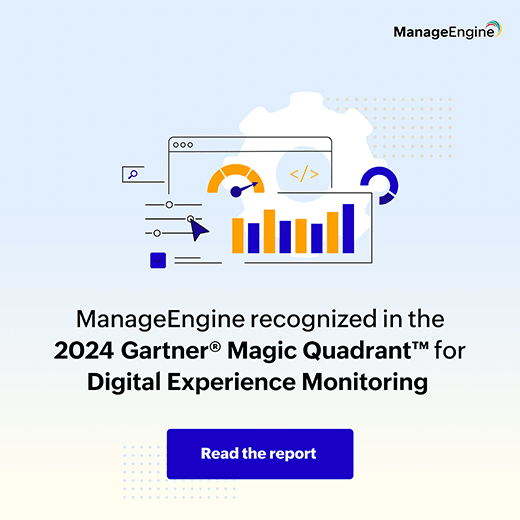 ManageEngine

</>

ManageEngine recognized in the 2024 Gartner® Magic Quadrant™ for Digital Experience Monitoring

Read the report