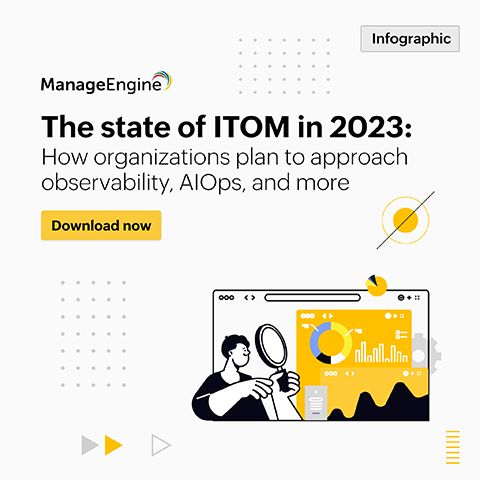 Infographic

ManageEngine

The state of ITOM in 2023:
How organizations plan to approach observability, AIOps, and more

Download now