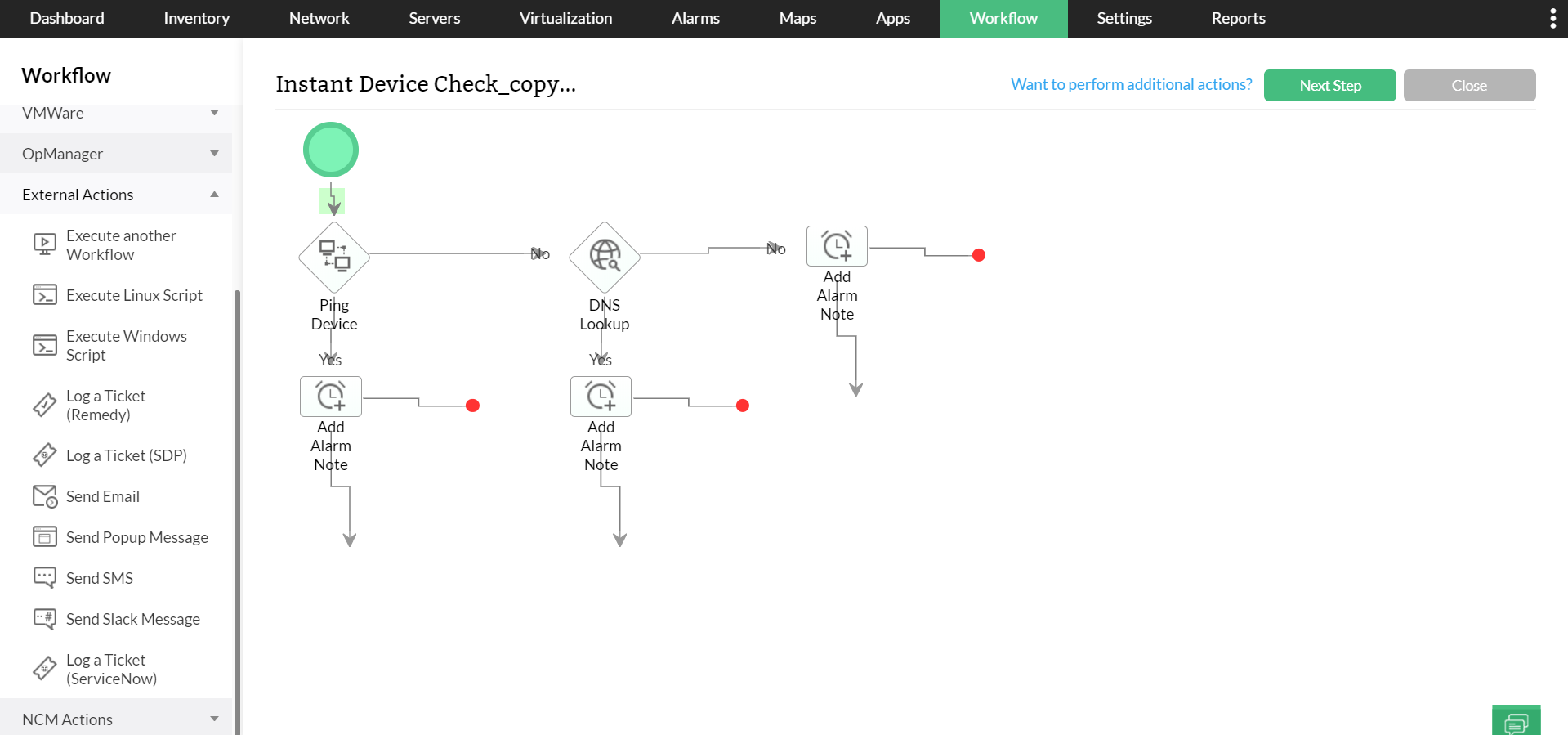 Dashboard Inventory Network Servers Virtualization Alarms Maps Apps Workflow Settings Reports

Workflow

VMWare

OpManager

External Actions

Execute another Workflow

Execute Linux Script

Execute Windows Script

Log a Ticket (Remedy)

Log a Ticket (SDP)

Send Email

Send Popup Message

Send SMS

Send Slack Message

Log a Ticket (ServiceNow)

NCM Actions

Instant Device Check_copy...

Want to perform additional actions?

Next Step

Close

Ping Device

No

DNS Lookup

No

Add Alarm Note

Yes

Yes

Add Alarm Note

Add Alarm Note