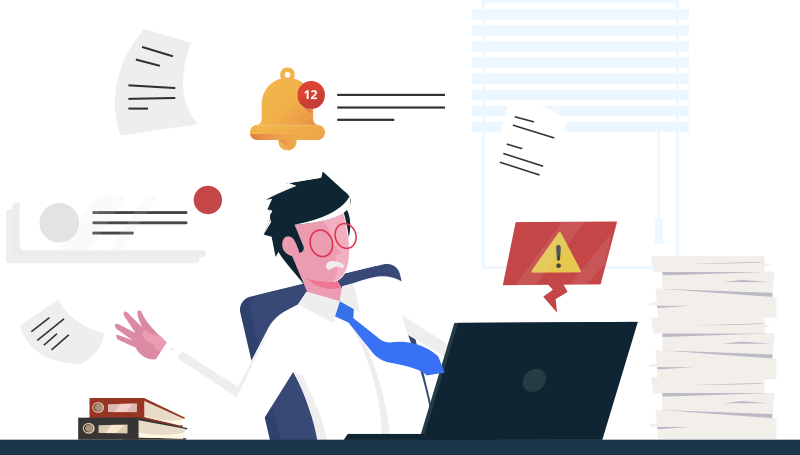 12