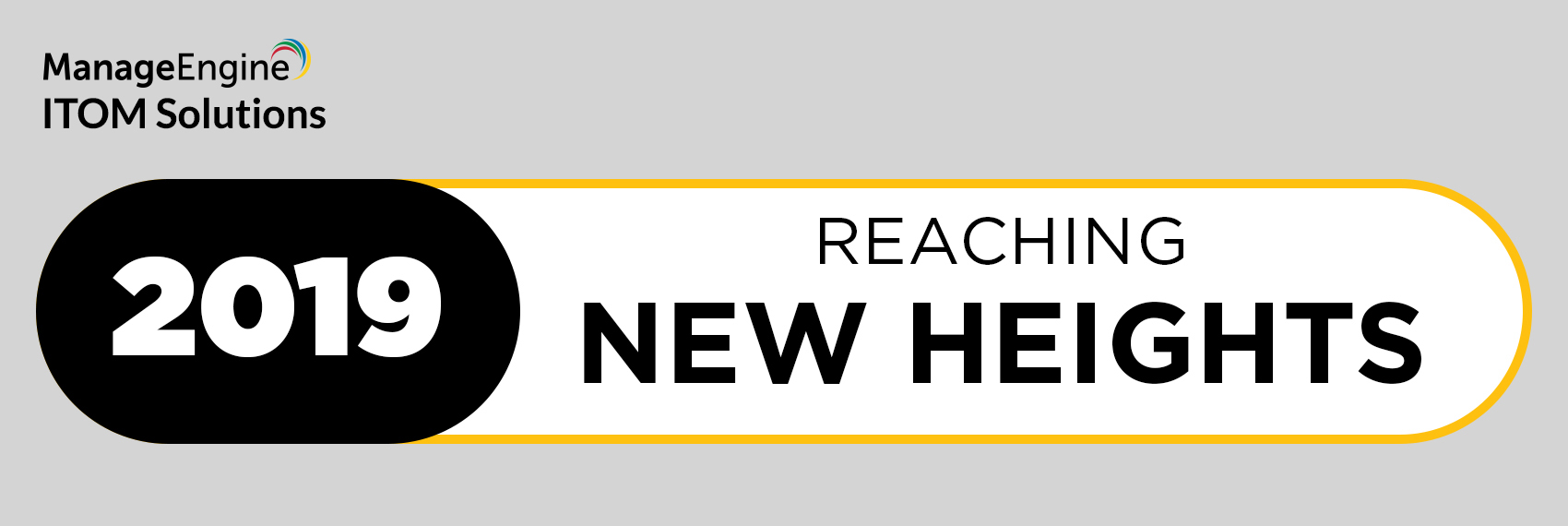 ManageEngine
ITOM Solutions

2019

REACHING
NEW HEIGHTS