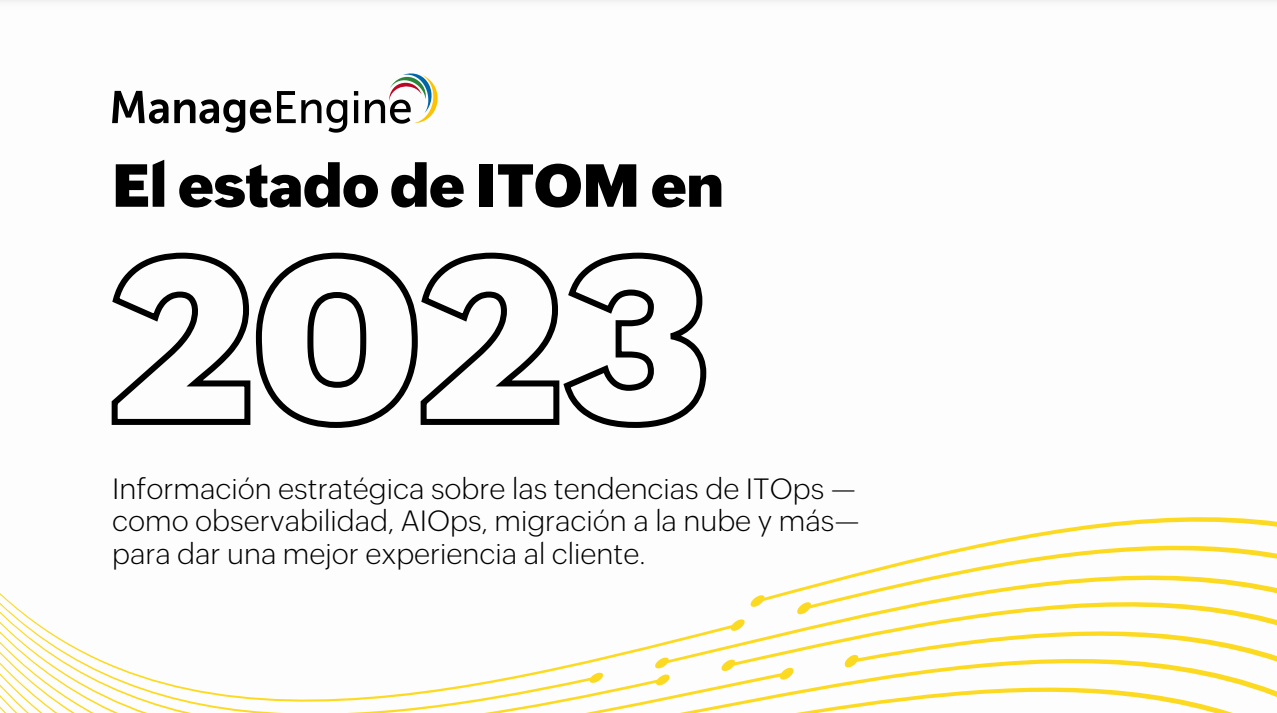 ManageEngine

El estado de ITOM en

2023

Información estratégica sobre las tendencias de ITOps — como observabilidad, AIOps, migración a la nube y más— para dar una mejor experiencia al cliente.