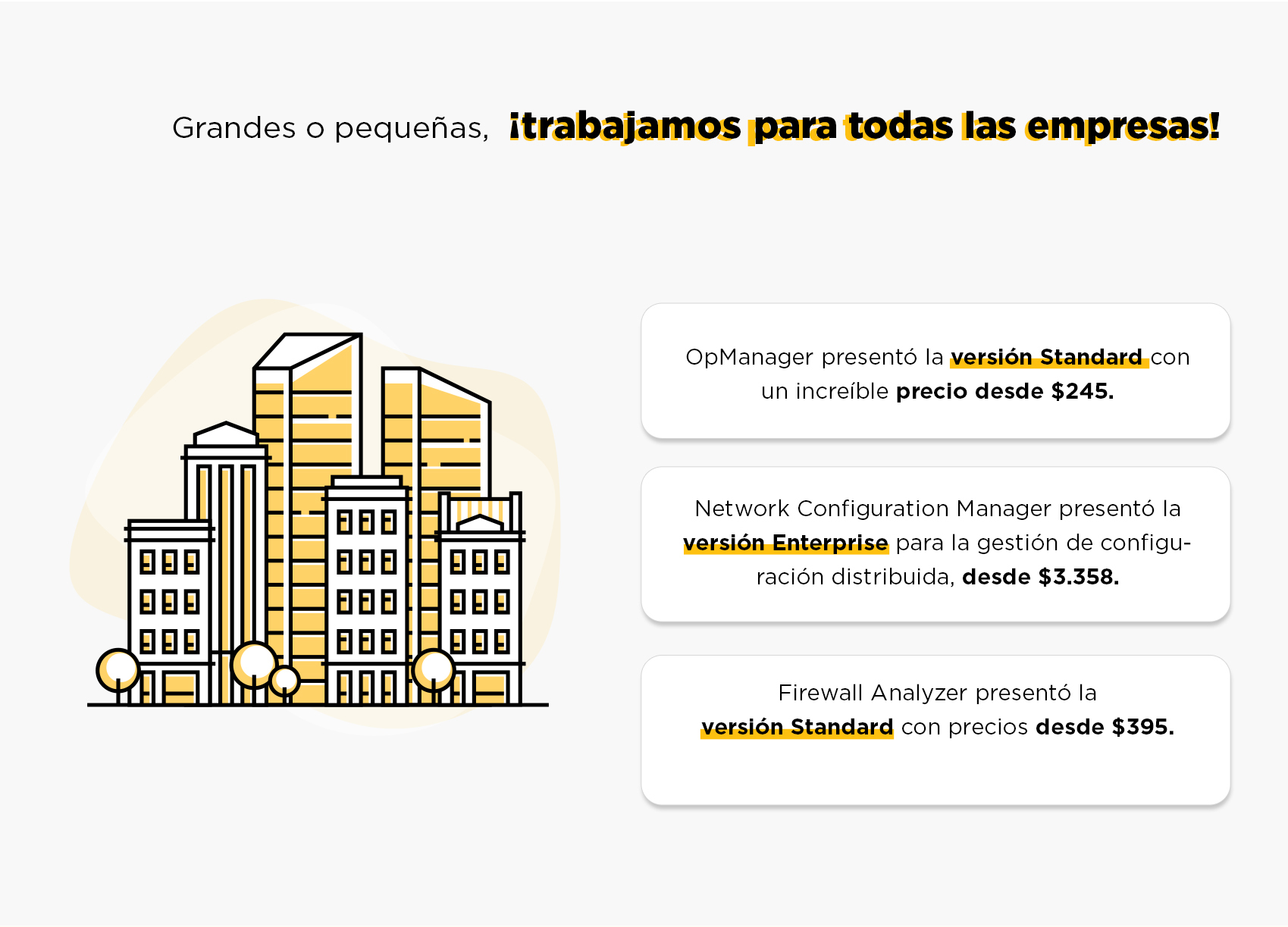 Grandes o pequeñas, ¡trabajamos para todas las empresas!

OpManager presentó la versión Standard con un increíble precio desde $245.

Network Configuration Manager presentó la versión Enterprise para la gestión de configuración distribuida, desde $3.358.

Firewall Analyzer presentó la versión Standard con precios desde $395.