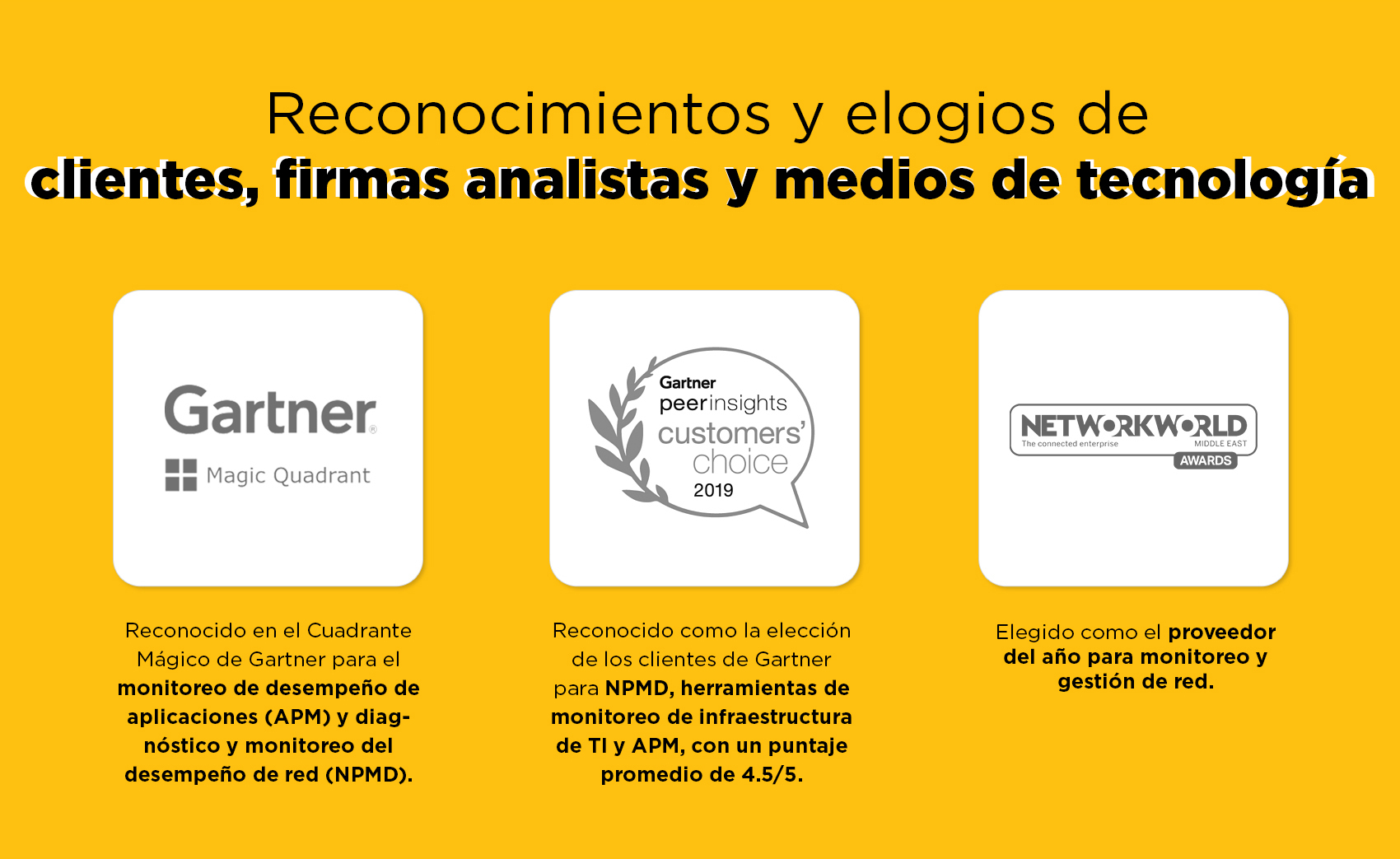 Reconocimientos y elogios de
clientes, firmas analistas y medios de tecnología

Gartner®
Magic Quadrant

Reconocido en el Cuadrante Mágico de Gartner para el monitoreo de desempeño de aplicaciones (APM) y diagnóstico y monitoreo del desempeño de red (NPMD).

Gartner
peerinsights
customers'
choice
2019

Reconocido como la elección de los clientes de Gartner para NPMD, herramientas de monitoreo de infraestructura de TI y APM, con un puntaje promedio de 4.5/5.

NETWORKWORLD
The connected enterprise
MIDDLE EAST
AWARDS

Elegido como el proveedor del año para monitoreo y gestión de red.