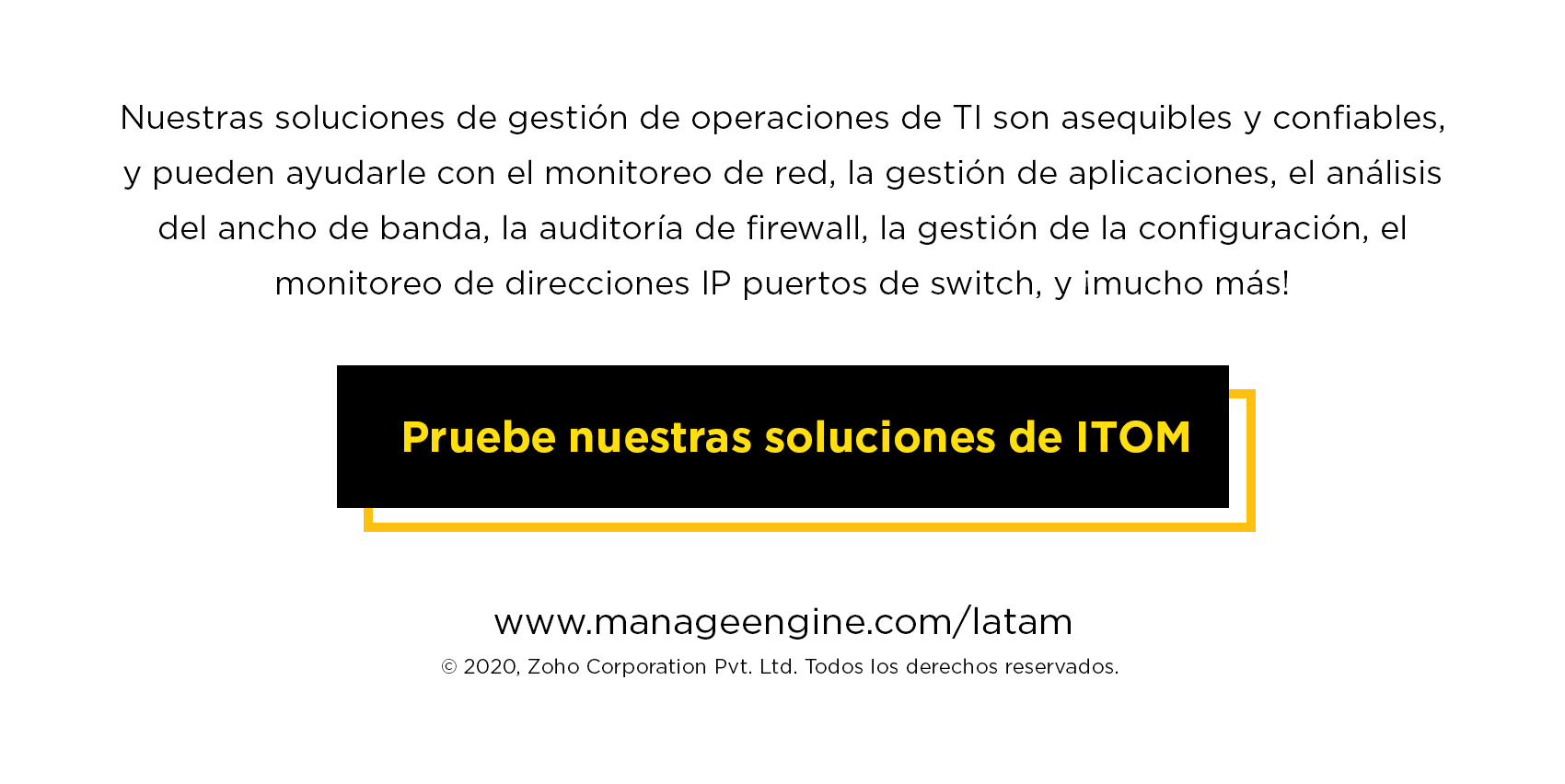 Nuestras soluciones de gestión de operaciones de TI son asequibles y confiables, y pueden ayudarle con el monitoreo de red, la gestión de aplicaciones, el análisis del ancho de banda, la auditoría de firewall, la gestión de la configuración, el monitoreo de direcciones IP puertos de switch, y ¡mucho más!

Pruebe nuestras soluciones de ITOM

www.manageengine.com/latam

© 2020, Zoho Corporation Pvt. Ltd. Todos los derechos reservados.