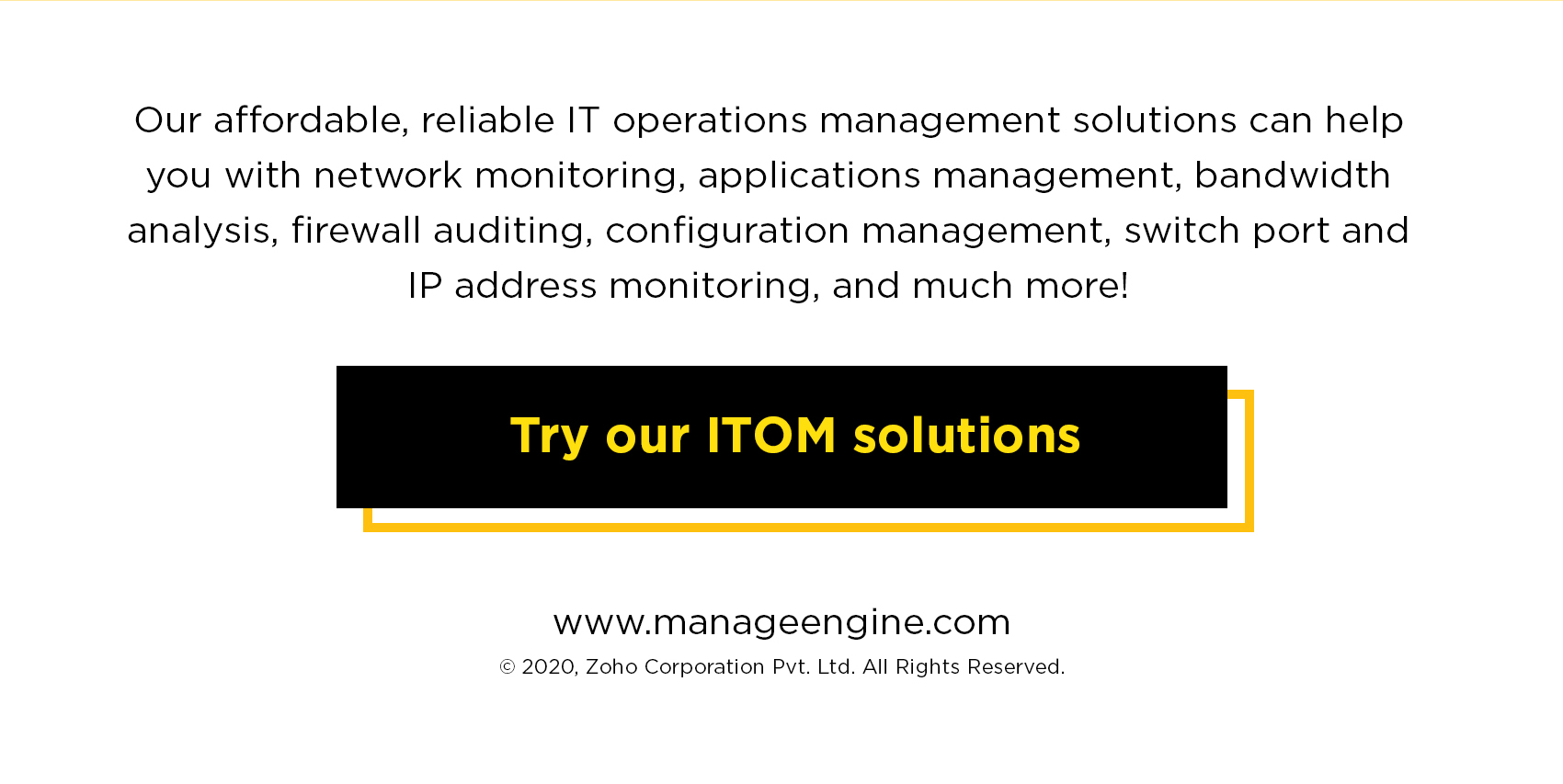 Our affordable, reliable IT operations management solutions can help you with network monitoring, applications management, bandwidth analysis, firewall auditing, configuration management, switch port and IP address monitoring, and much more!

Try our ITOM solutions

www.manageengine.com

© 2020, Zoho Corporation Pvt. Ltd. All Rights Reserved.