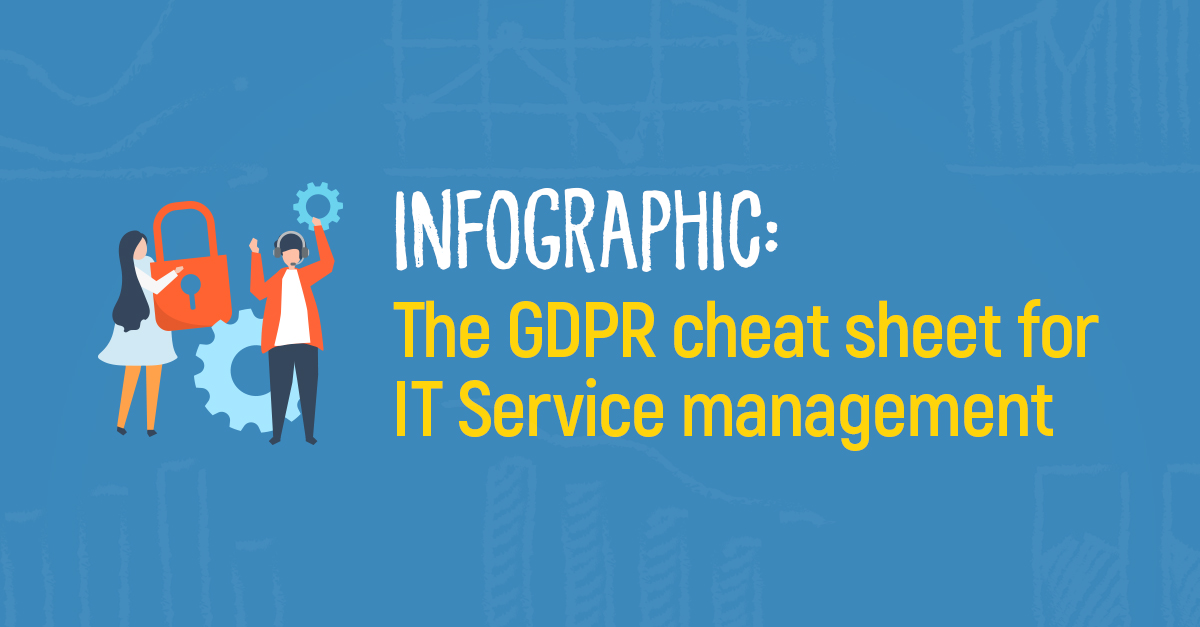 INFOGRAPHIC:
The GDPR cheat sheet for IT Service management